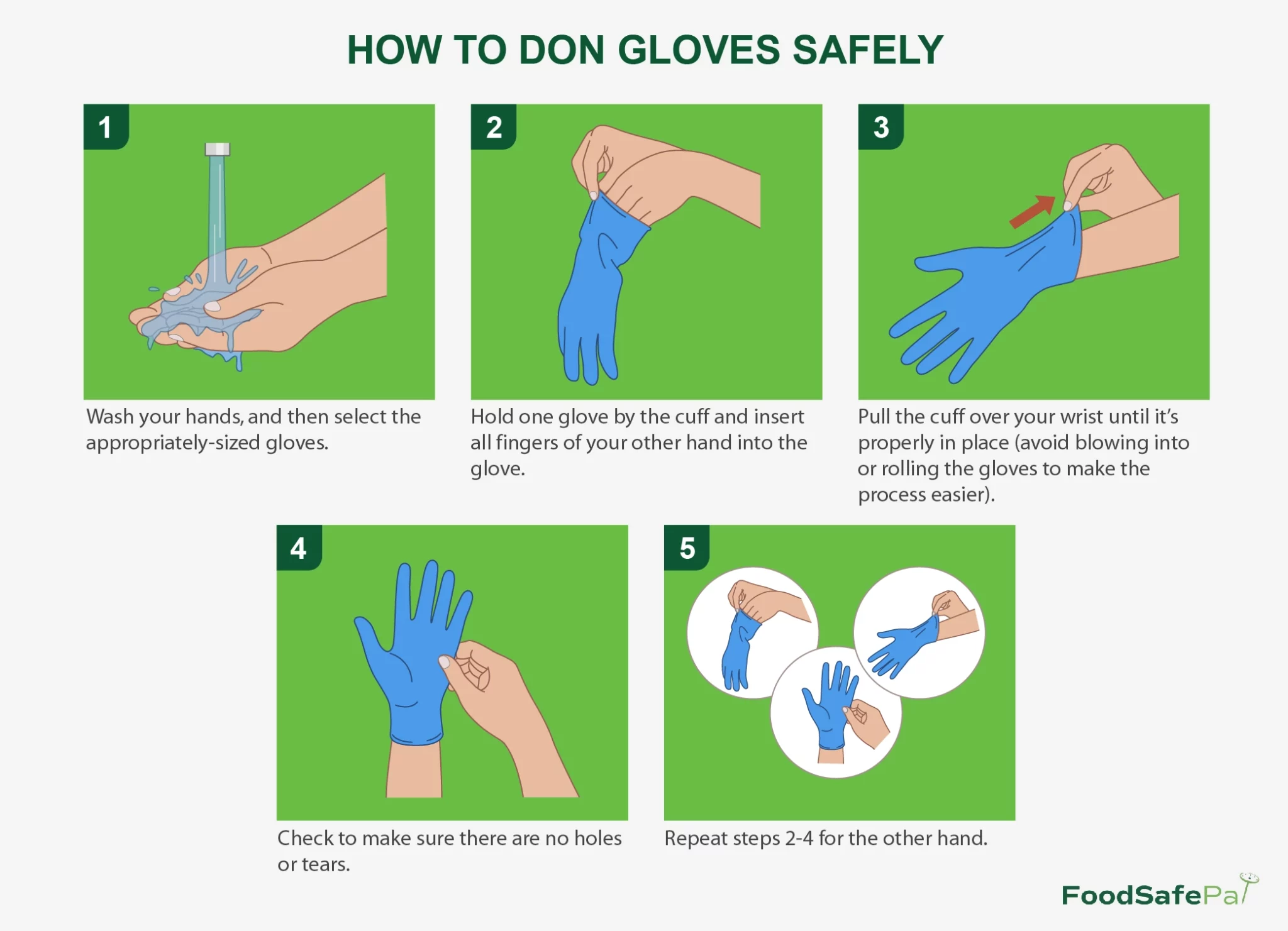 HOW TO DON GLOVES SAFELY

1

Wash your hands, and then select the appropriately-sized gloves.

2

Hold one glove by the cuff and insert all fingers of your other hand into the glove.

3

Pull the cuff over your wrist until it's properly in place (avoid blowing into or rolling the gloves to make the process easier).

4

Check to make sure there are no holes or tears.

5

Repeat steps 2-4 for the other hand.

FoodSafePal