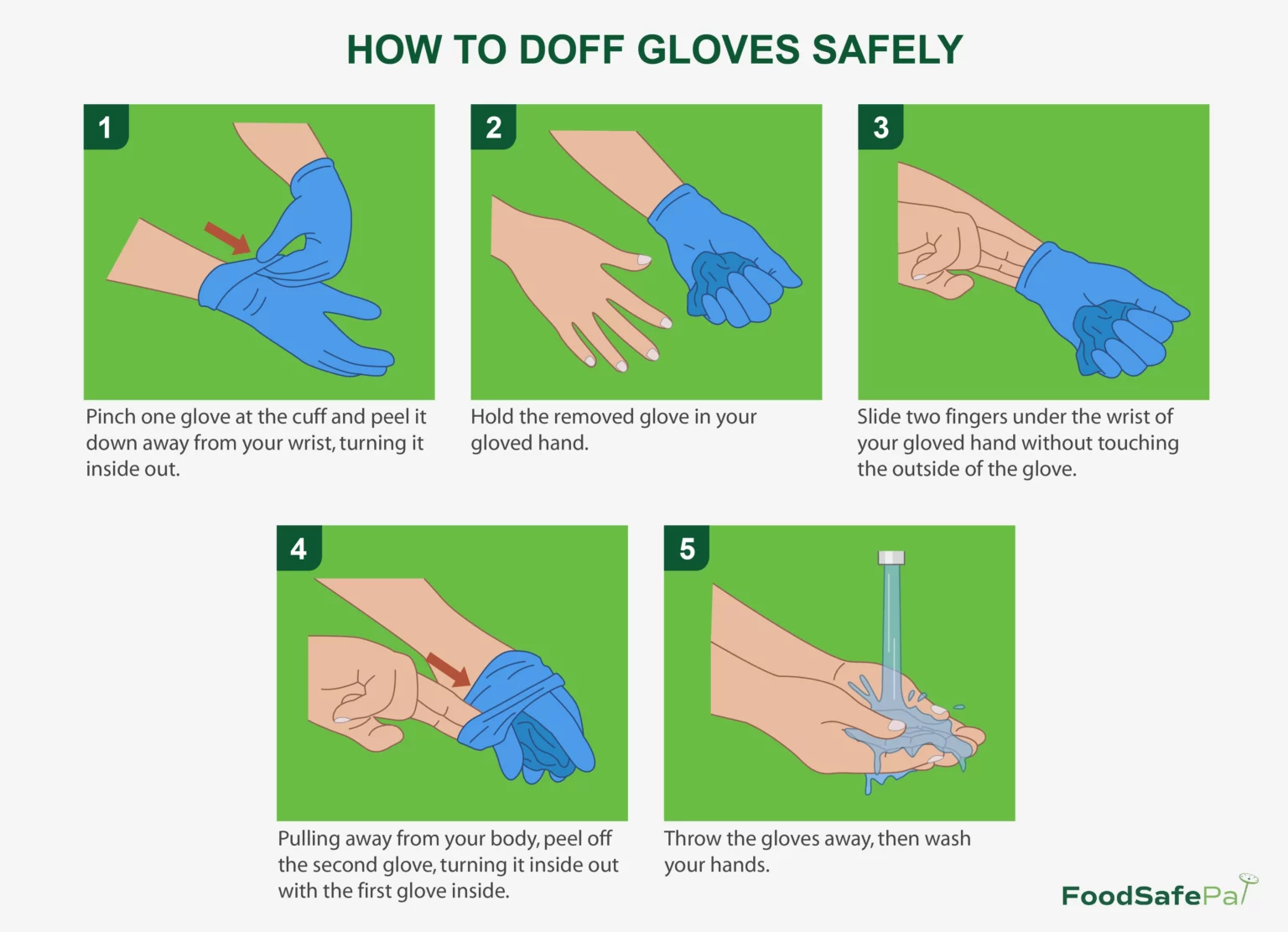 HOW TO DOFF GLOVES SAFELY

1

Pinch one glove at the cuff and peel it down away from your wrist, turning it inside out.

2

Hold the removed glove in your gloved hand.

3

Slide two fingers under the wrist of your gloved hand without touching the outside of the glove.

4

Pulling away from your body, peel off the second glove, turning it inside out with the first glove inside.

5

Throw the gloves away, then wash your hands.

FoodSafePal