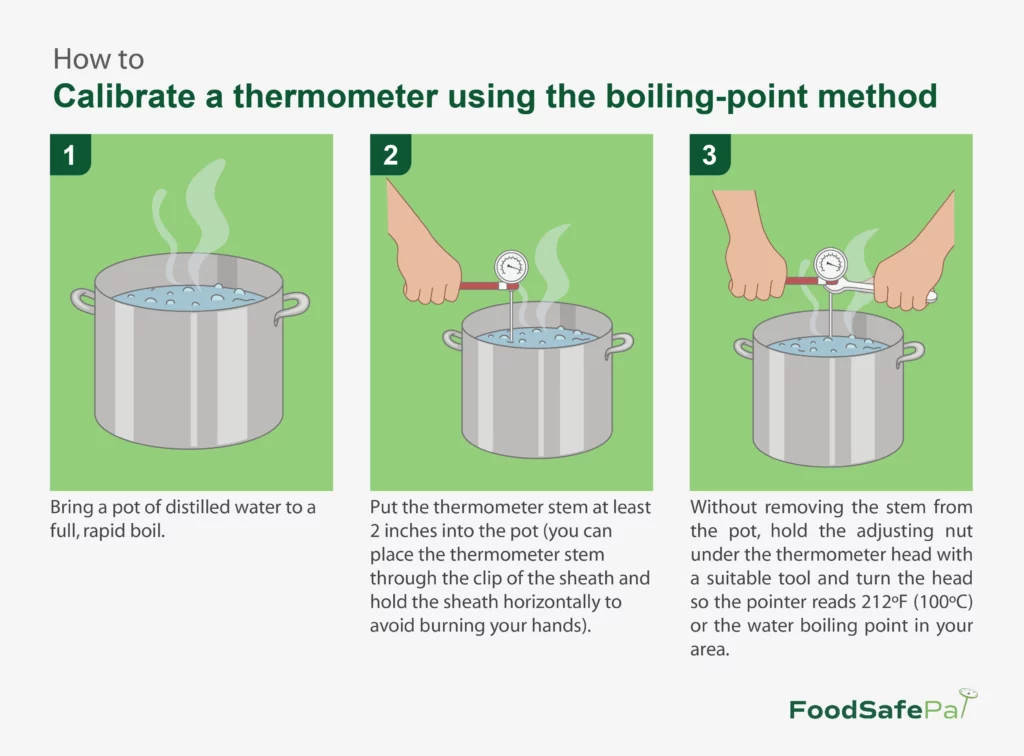 How to

Calibrate a thermometer using the boiling-point method

1

Bring a pot of distilled water to a full, rapid boil.

2

Put the thermometer stem at least 2 inches into the pot (you can place the thermometer stem through the clip of the sheath and hold the sheath horizontally to avoid burning your hands).

3

Without removing the stem from the pot, hold the adjusting nut under the thermometer head with a suitable tool and turn the head so the pointer reads 212ºF (100ºC) or the water boiling point in your area.

FoodSafePal