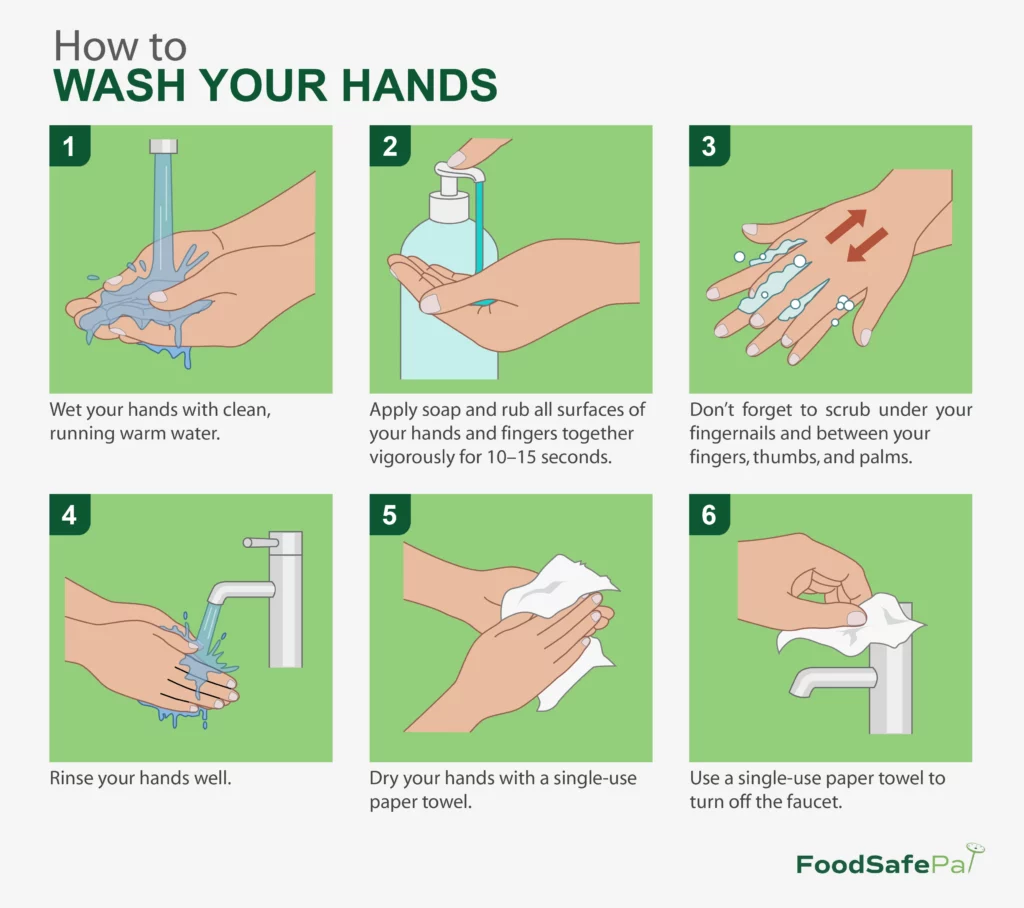 How to
WASH YOUR HANDS

1

Wet your hands with clean, running warm water.

2

Apply soap and rub all surfaces of your hands and fingers together vigorously for 10–15 seconds.

3

Don't forget to scrub under your fingernails and between your fingers, thumbs, and palms.

4

Rinse your hands well.

5

Dry your hands with a single-use paper towel.

6

Use a single-use paper towel to turn off the faucet.

FoodSafePal